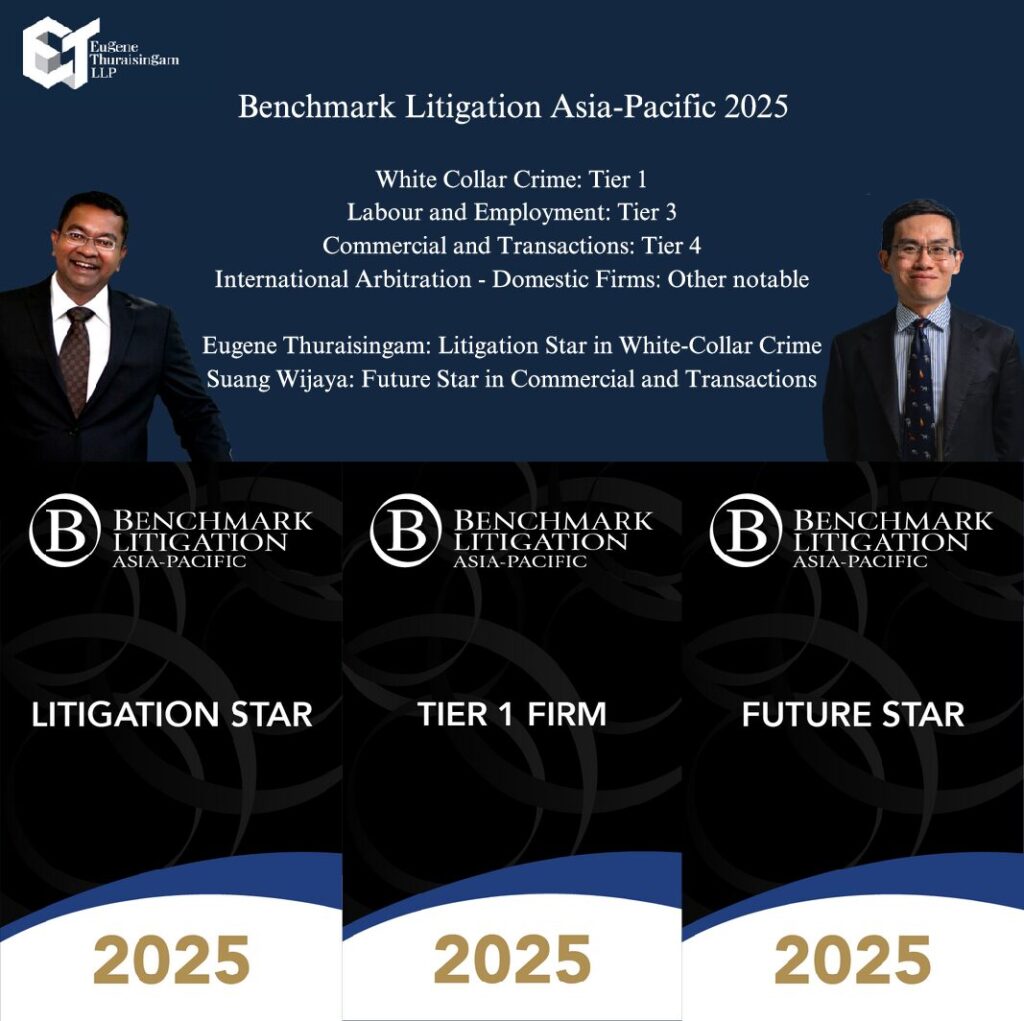 Eugene Thuraisingam LLP

Benchmark Litigation Asia-Pacific 2025

White Collar Crime: Tier 1
Labour and Employment: Tier 3
Commercial and Transactions: Tier 4
International Arbitration - Domestic Firms: Other notable

Eugene Thuraisingam: Litigation Star in White-Collar Crime
Suang Wijaya: Future Star in Commercial and Transactions

B BENCHMARK LITIGATION ASIA-PACIFIC

LITIGATION STAR

2025

B BENCHMARK LITIGATION ASIA-PACIFIC

TIER 1 FIRM

2025

B BENCHMARK LITIGATION ASIA-PACIFIC

FUTURE STAR

2025